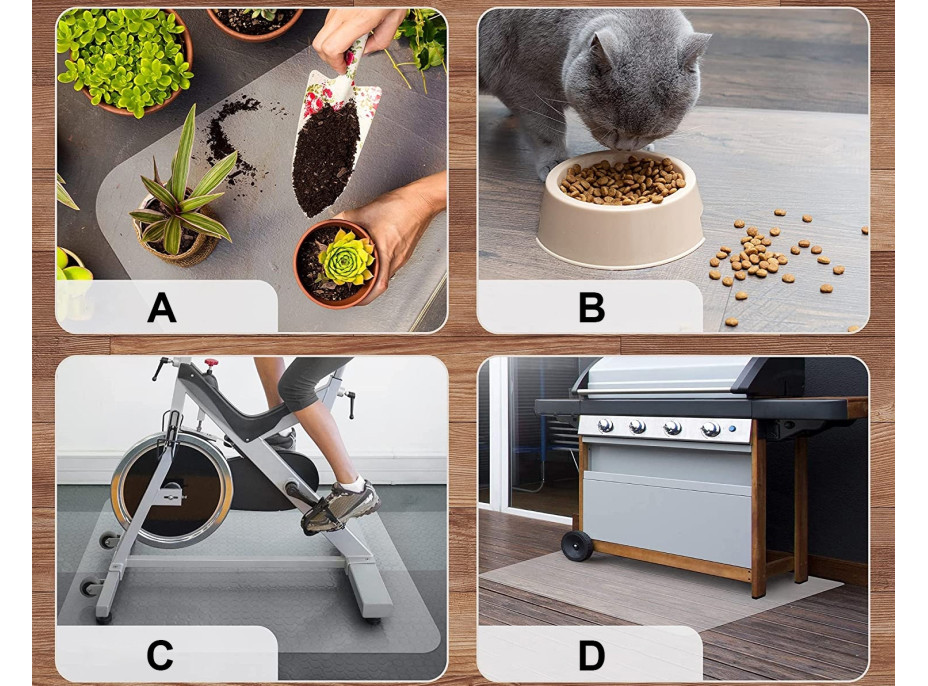 A

B

C

D